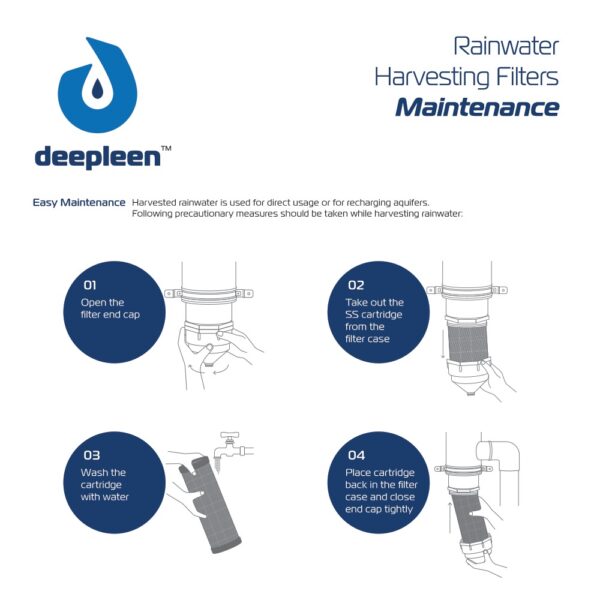 deepleen™

Rainwater Harvesting Filters
Maintenance

Easy Maintenance Harvested rainwater is used for direct usage or for recharging aquifers. Following precautionary measures should be taken while harvesting rainwater:

01
Open the filter end cap

02
Take out the SS cartridge from the filter case

03
Wash the cartridge with water

04
Place cartridge back in the filter case and close end cap tightly